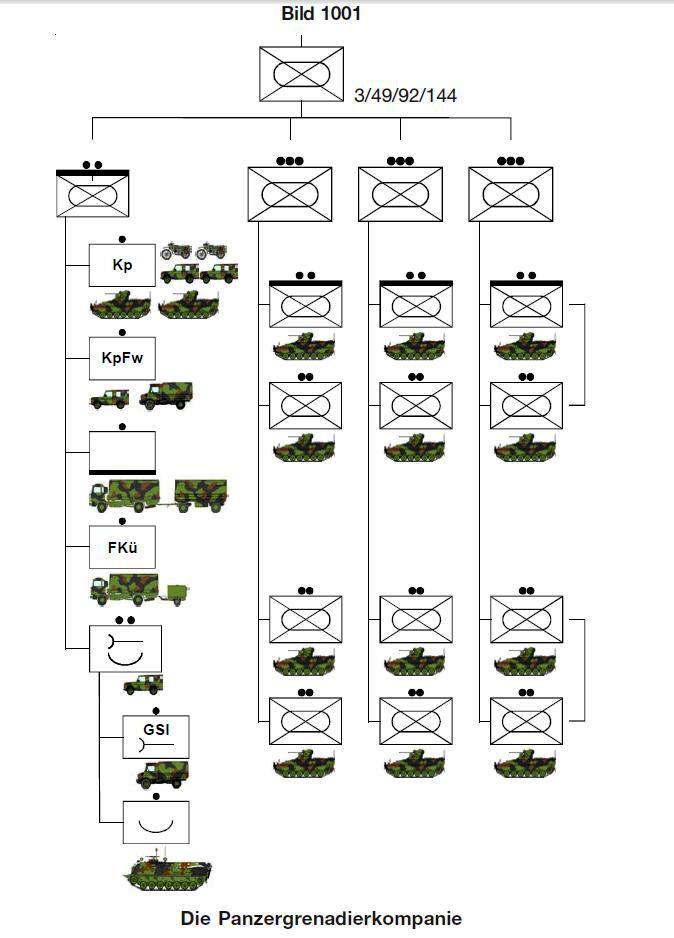 Bild 1001

3/49/92/144

Kp

KpFw

FKü

GSI

Die Panzergrenadierkompanie