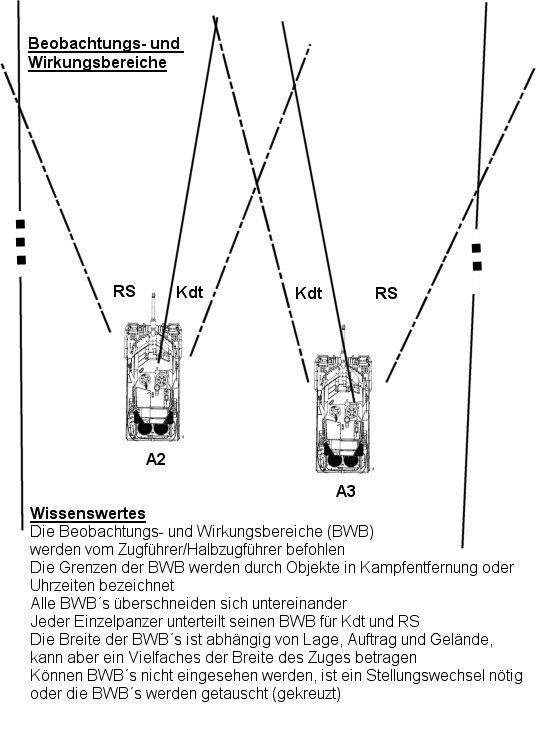 Beobachtungs- und Wirkungsbereiche

RS Kdt Kdt RS

A2

A3

Wissenswertes
Die Beobachtungs- und Wirkungsbereiche (BWB) werden vom Zugführer/Halbzugführer befohlen
Die Grenzen der BWB werden durch Objekte in Kampfentfernung oder Uhrzeiten bezeichnet
Alle BWB´s überschneiden sich untereinander
Jeder Einzelpanzer unterteilt seinen BWB für Kdt und RS
Die Breite der BWB´s ist abhängig von Lage, Auftrag und Gelände, kann aber ein Vielfaches der Breite des Zuges betragen
Können BWB´s nicht eingesehen werden, ist ein Stellungswechsel nötig oder die BWB´s werden getauscht (gekreuzt)