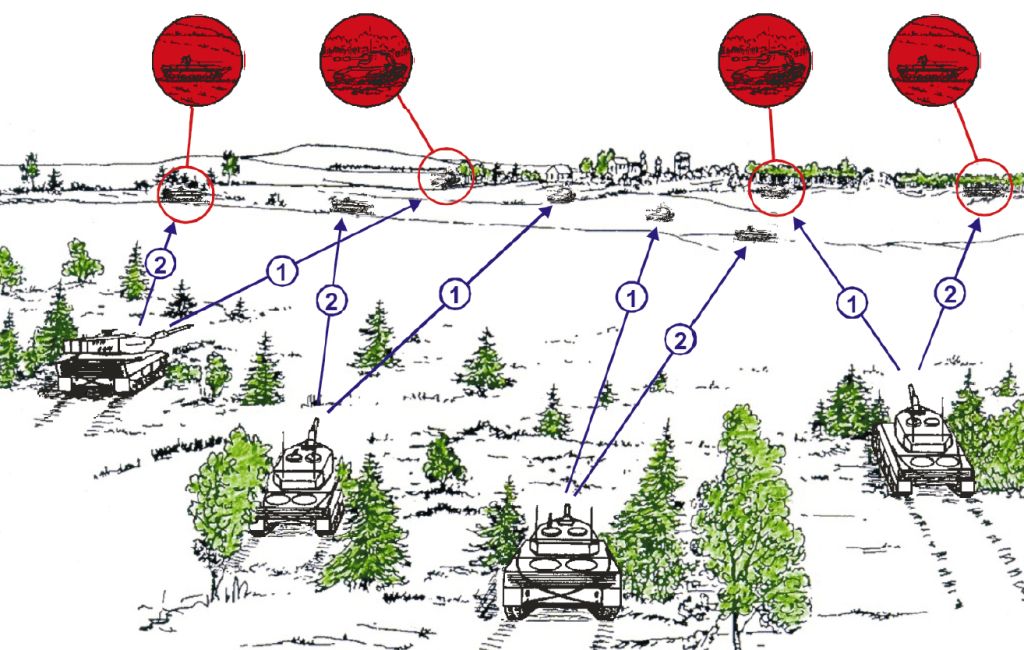 2
1
2
1
1
2
1
2